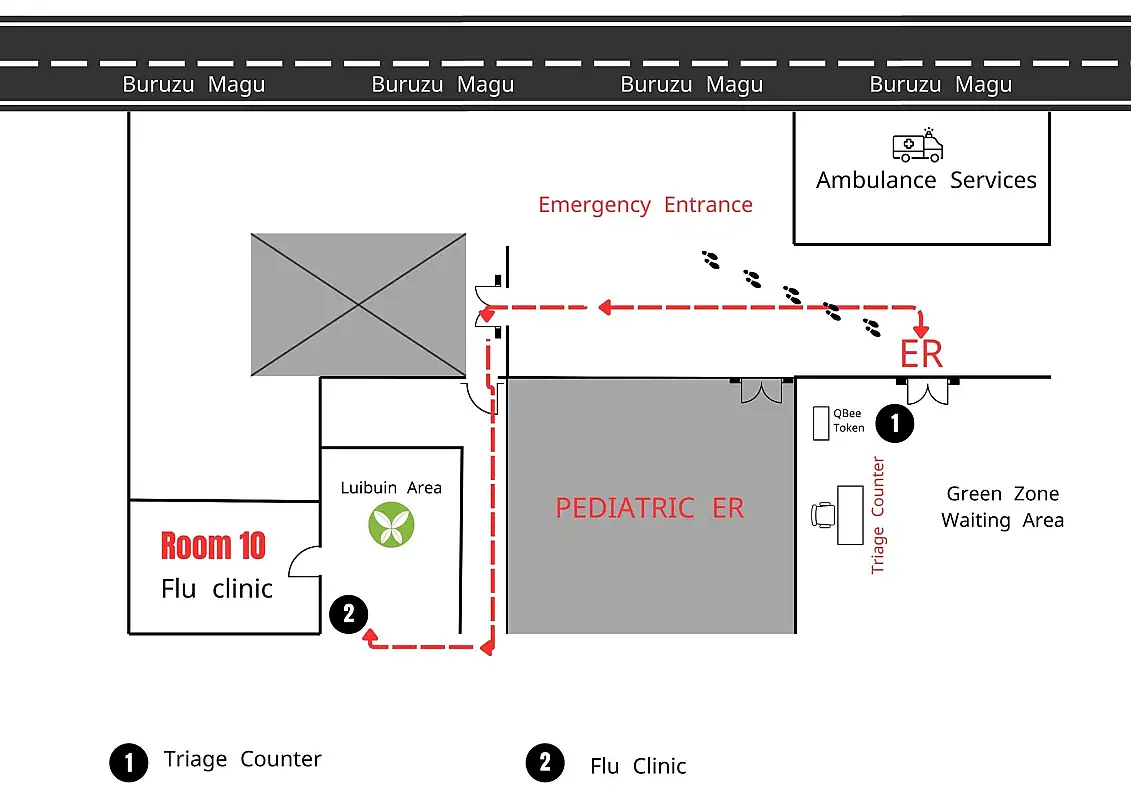 Buruzu Magu Buruzu Magu Buruzu Magu Buruzu Magu

Ambulance Services

Emergency Entrance

ER

QBee Token

1

Triage Counter

Green Zone Waiting Area

PEDIATRIC ER

Luibuin Area

Room 10
Flu clinic

2

1 Triage Counter

2 Flu Clinic